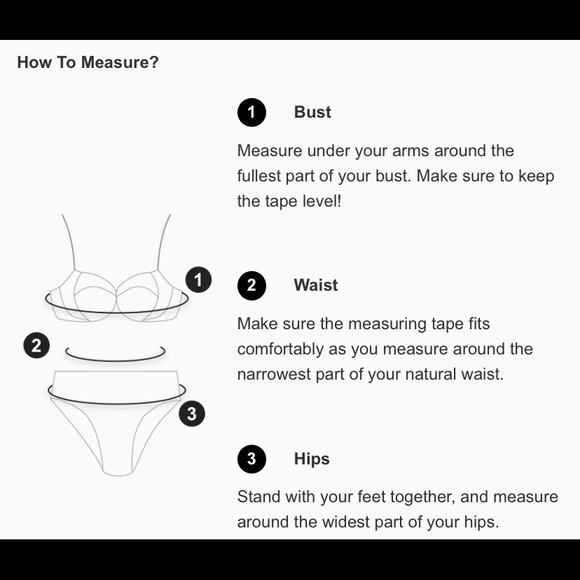 How To Measure?

1

2

3

1 Bust

Measure under your arms around the fullest part of your bust. Make sure to keep the tape level!

2 Waist

Make sure the measuring tape fits comfortably as you measure around the narrowest part of your natural waist.

3 Hips

Stand with your feet together, and measure around the widest part of your hips.